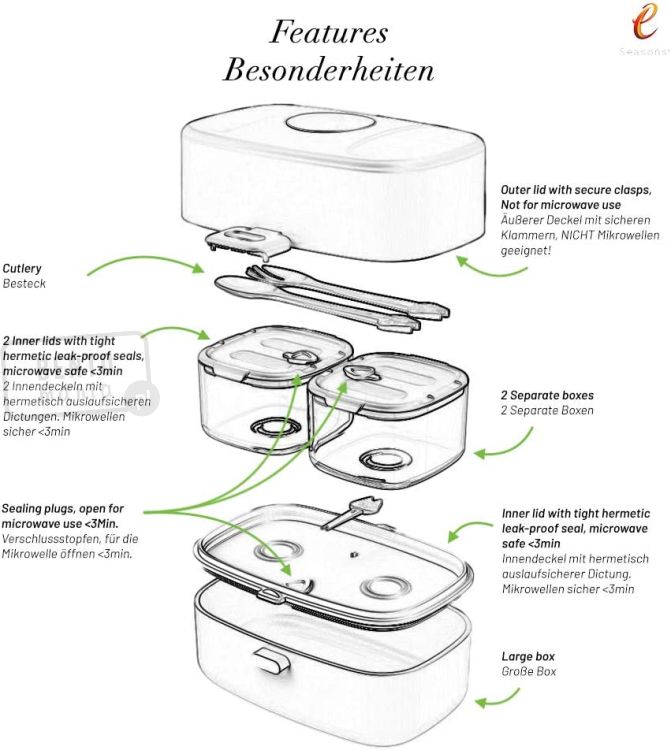 Features
Besonderheiten

e
Seasons

Outer lid with secure clasps, Not for microwave use
Äußerer Deckel mit sicheren Klammern, NICHT Mikrowellen geeignet!

Cutlery
Besteck

2 Inner lids with tight hermetic leak-proof seals, microwave safe <3min
2 Innendeckeln mit hermetisch auslaufsicheren Dictungen. Mikrowellen sicher <3min

2 Separate boxes
2 Separate Boxen

Sealing plugs, open for microwave use <3Min.
Verschlussstopfen, für die Mikrowelle öffnen <3min.

Inner lid with tight hermetic leak-proof seal, microwave safe <3min
Innendeckel mit hermetisch auslaufsicherer Dictung. Mikrowellen sicher <3min

Large box
Große Box